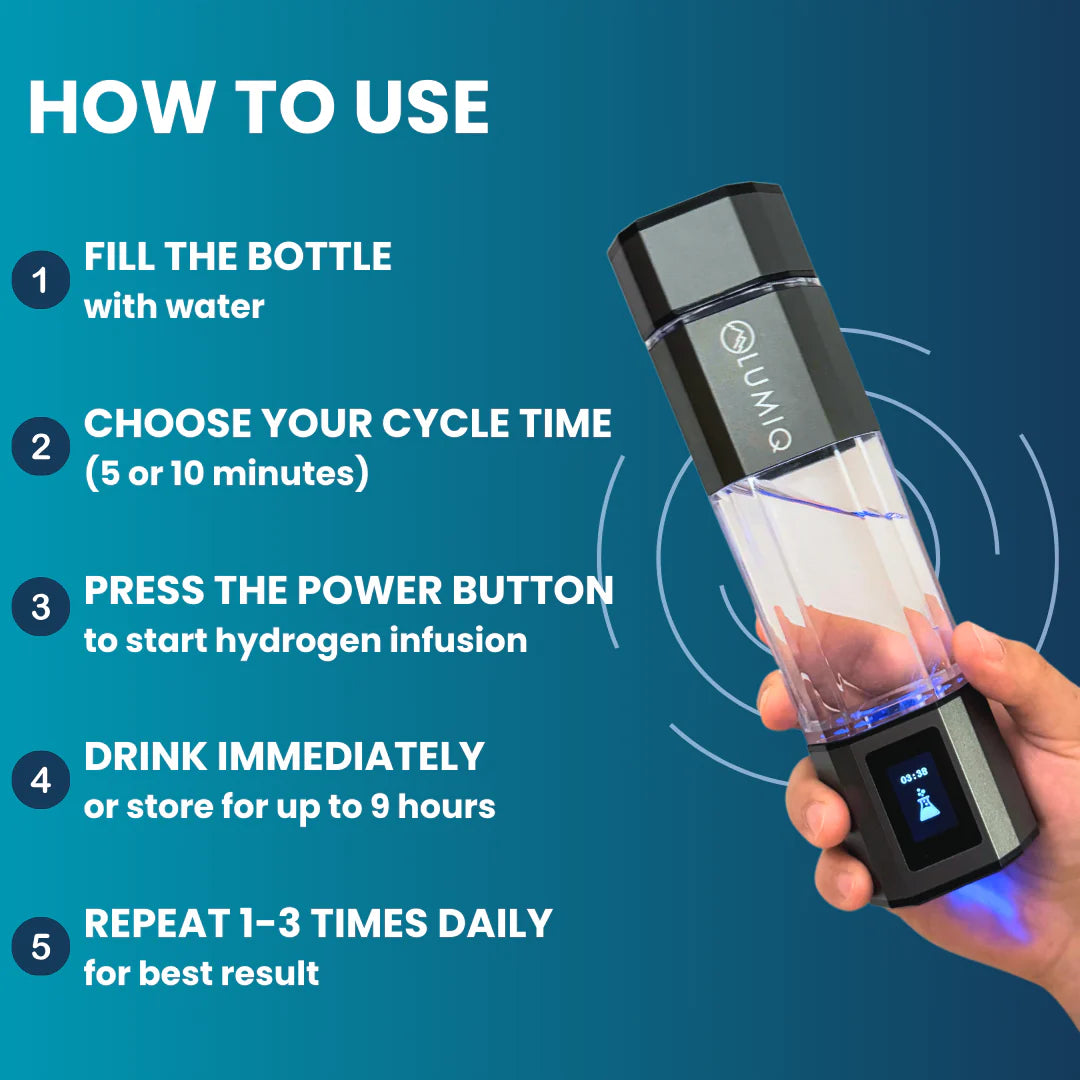 HOW TO USE

1 FILL THE BOTTLE with water

2 CHOOSE YOUR CYCLE TIME (5 or 10 minutes)

3 PRESS THE POWER BUTTON to start hydrogen infusion

4 DRINK IMMEDIATELY or store for up to 9 hours

5 REPEAT 1-3 TIMES DAILY for best result

LUMIQ

03:38